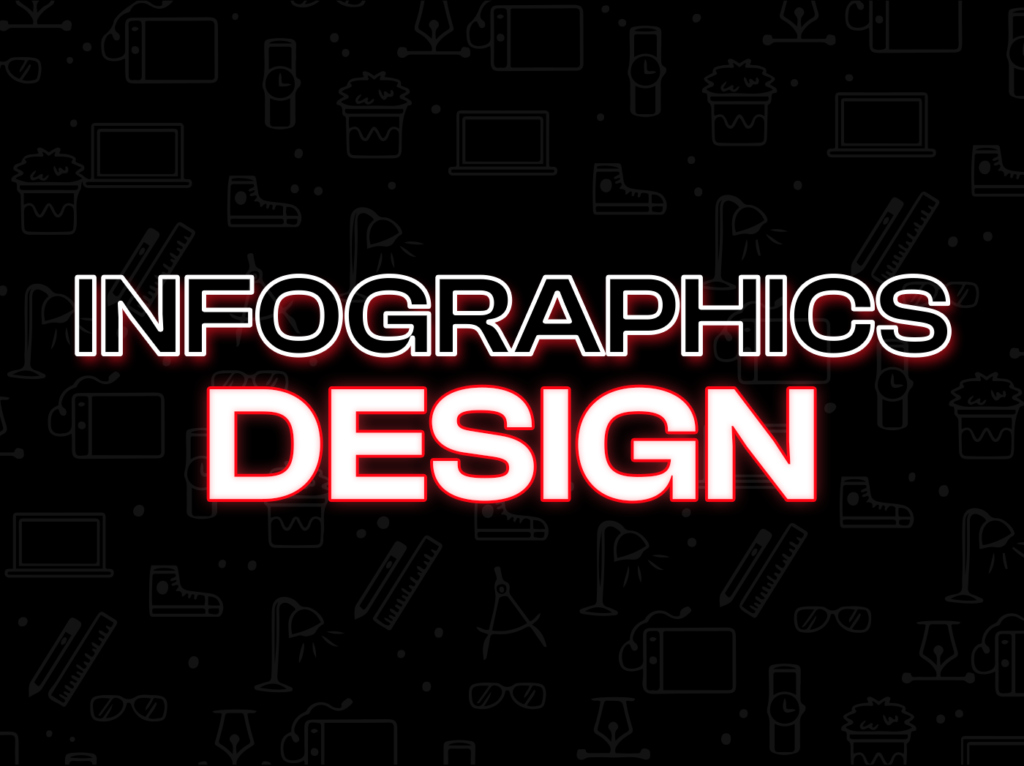 INFOGRAPHICS
DESIGN